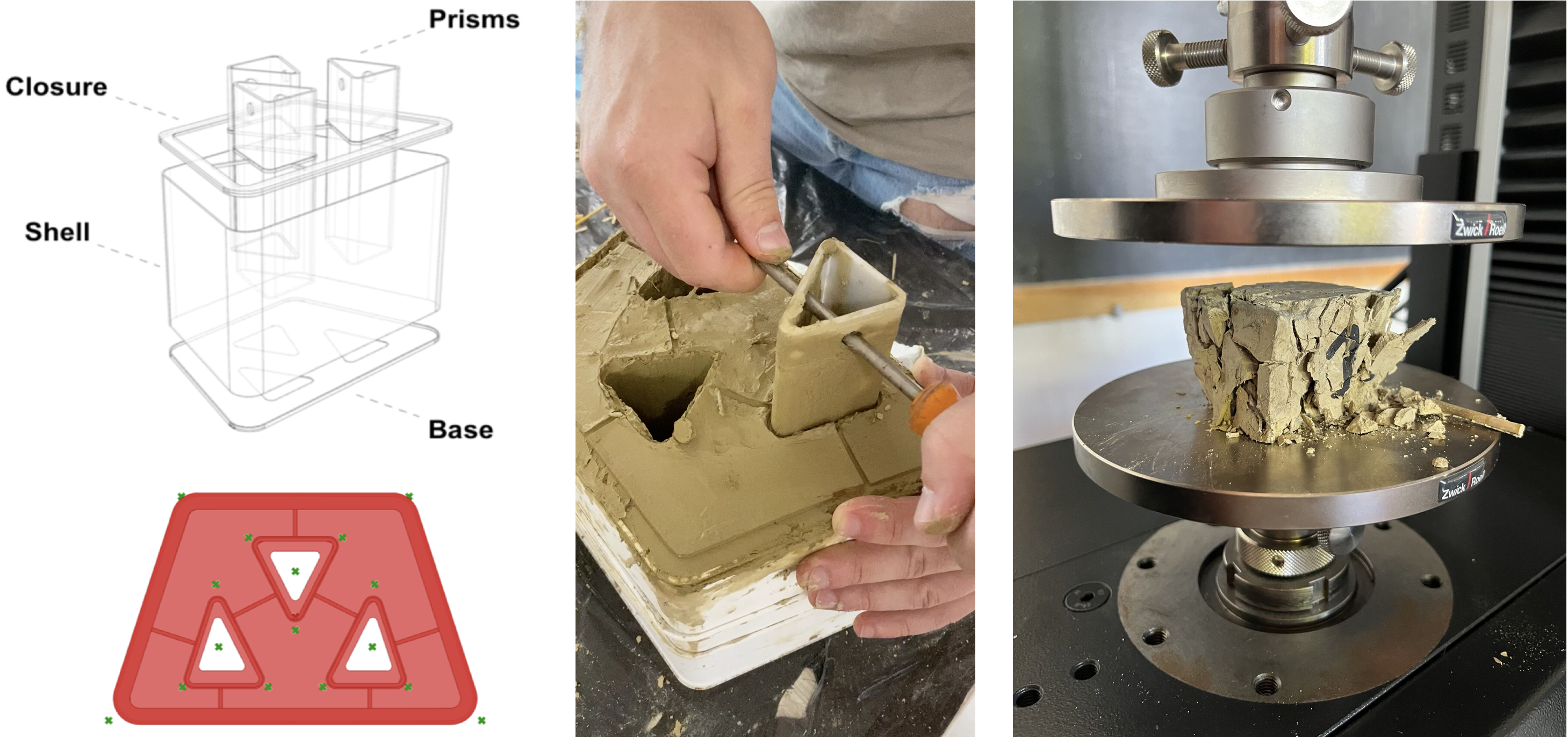 Prisms
Closure
Shell
Base

Zwick Roell
Zwick Roell